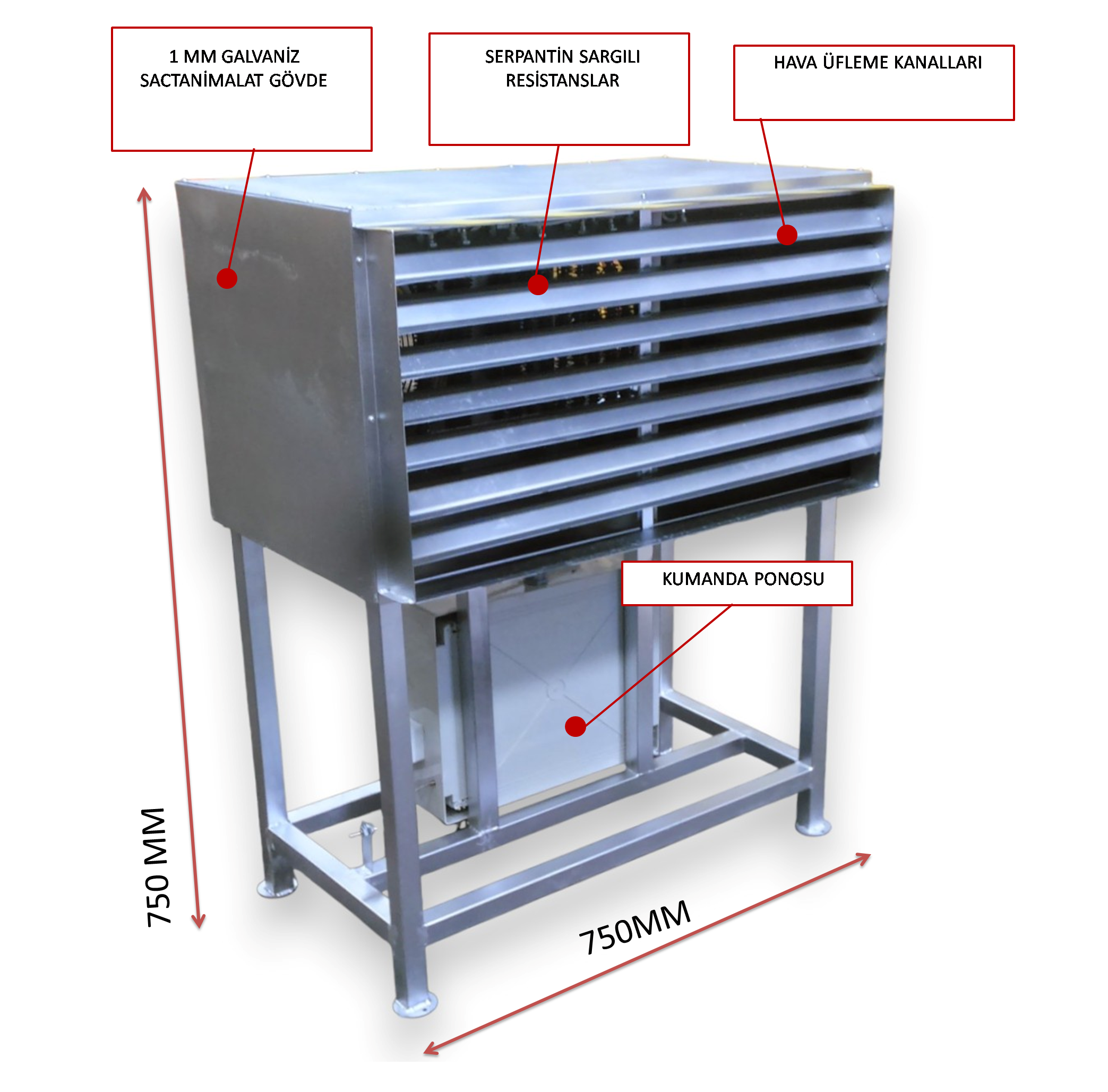 1 MM GALVANİZ SACTANİMALAT GÖVDE

SERPANTİN SARGILI RESİSTANSLAR

HAVA ÜFLEME KANALLARI

KUMANDA PONOSU

750 MM

750MM